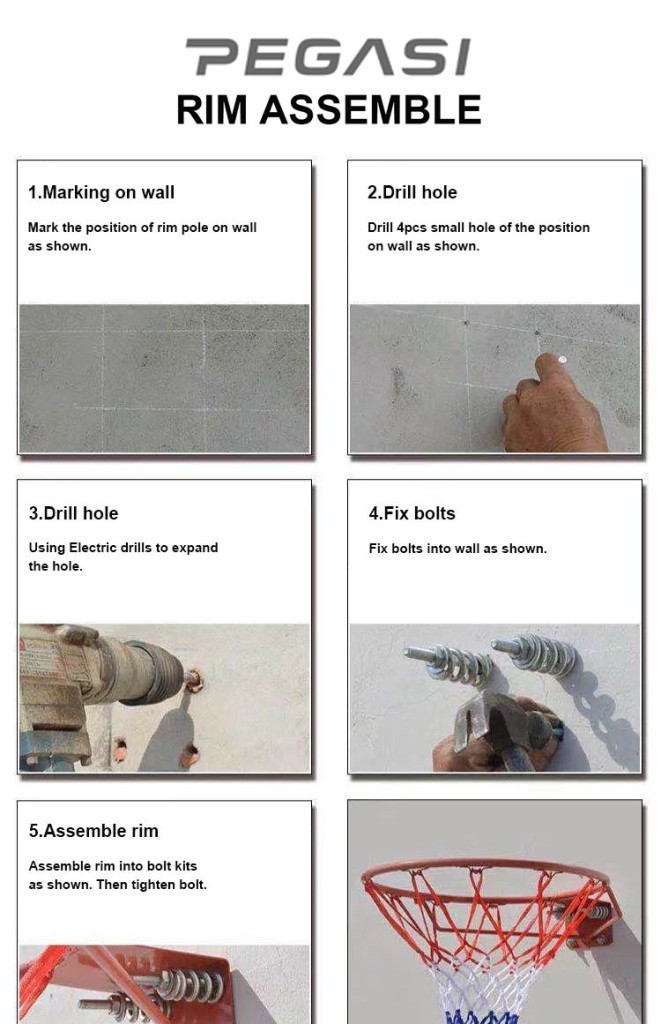 PEGASI
RIM ASSEMBLE

1.Marking on wall

Mark the position of rim pole on wall as shown.

2.Drill hole

Drill 4pcs small hole of the position on wall as shown.

3.Drill hole

Using Electric drills to expand the hole.

4.Fix bolts

Fix bolts into wall as shown.

5.Assemble rim

Assemble rim into bolt kits as shown. Then tighten bolt.